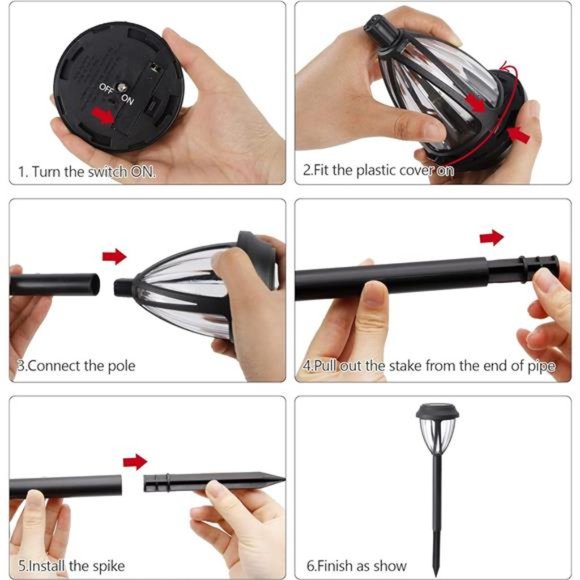 OFF ON

1. Turn the switch ON.

2.Fit the plastic cover on

3.Connect the pole

4.Pull out the stake from the end of pipe

5.Install the spike

6.Finish as show